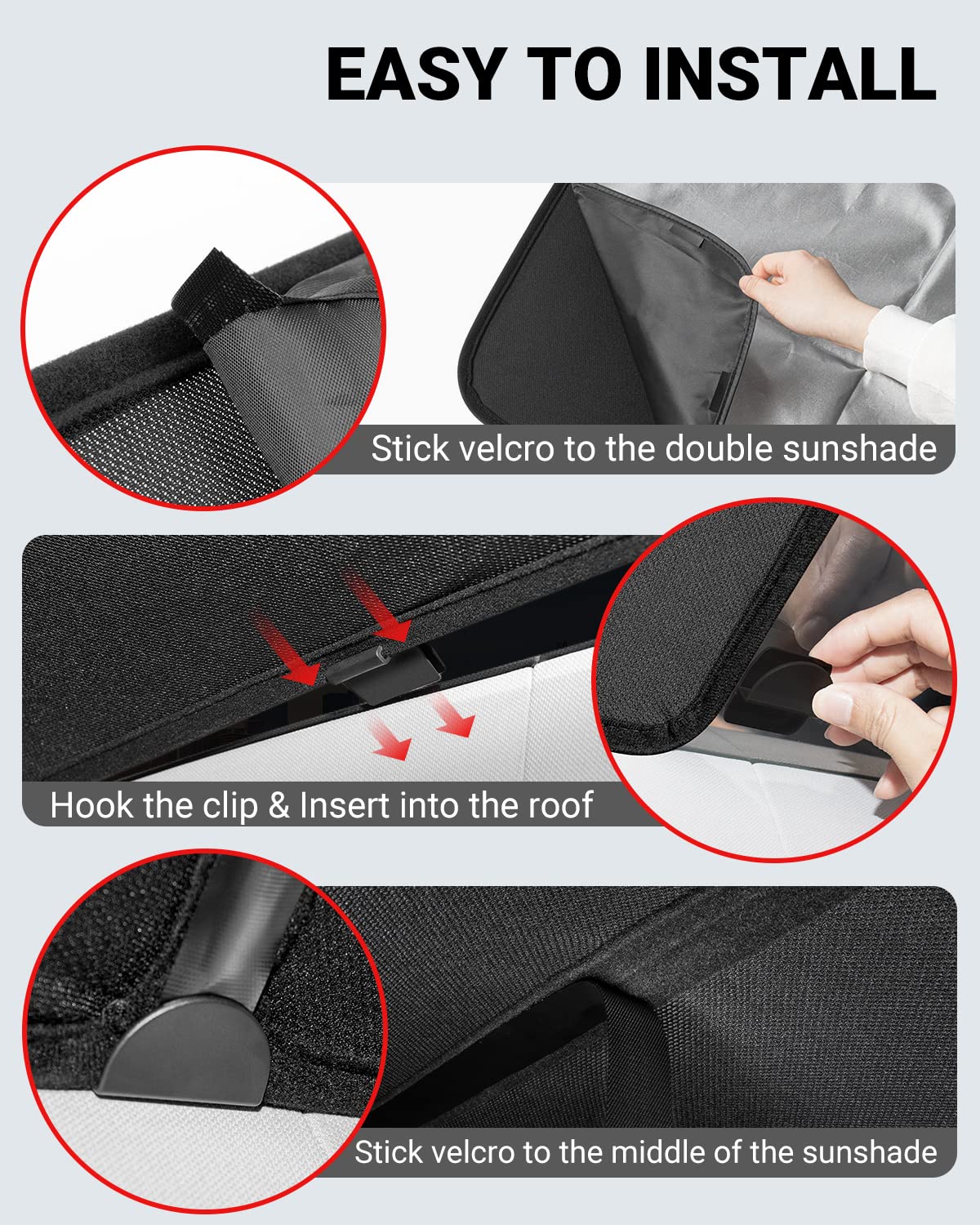 EASY TO INSTALL

Stick velcro to the double sunshade

Hook the clip & Insert into the roof

Stick velcro to the middle of the sunshade