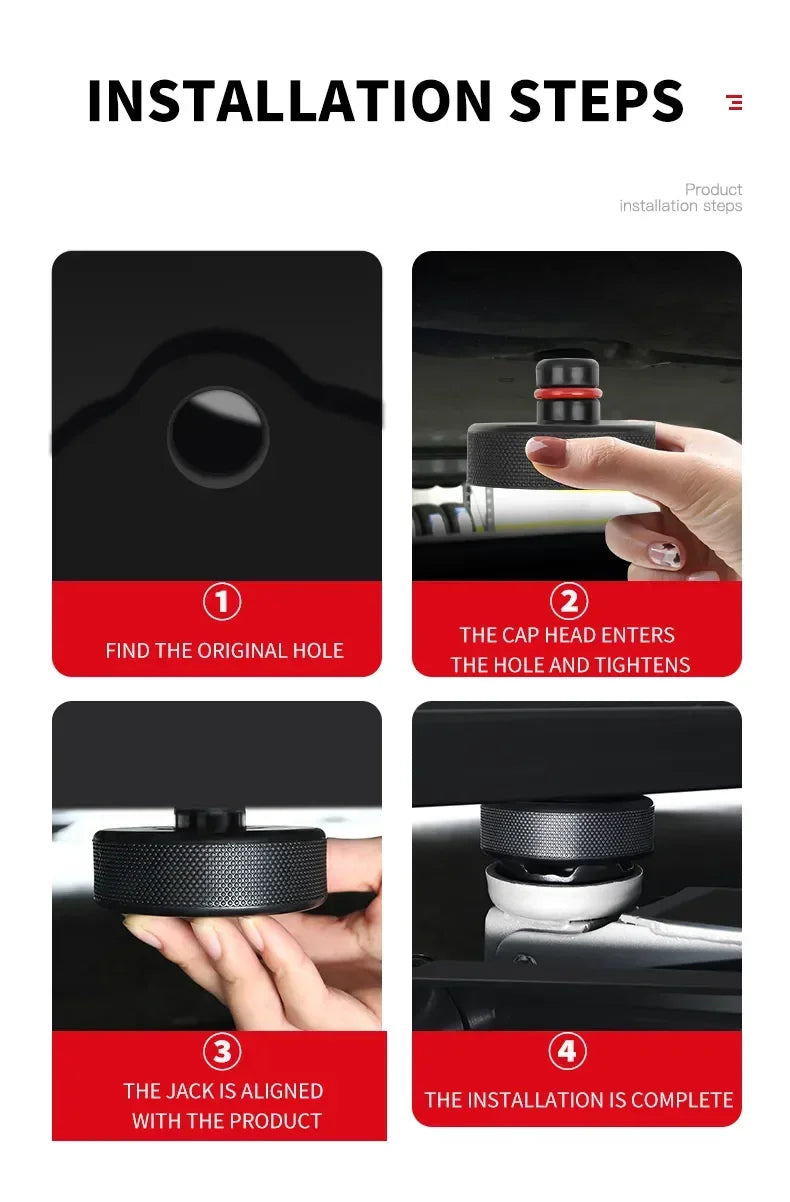 INSTALLATION STEPS

Product installation steps

①
FIND THE ORIGINAL HOLE

②
THE CAP HEAD ENTERS THE HOLE AND TIGHTENS

③
THE JACK IS ALIGNED WITH THE PRODUCT

④
THE INSTALLATION IS COMPLETE